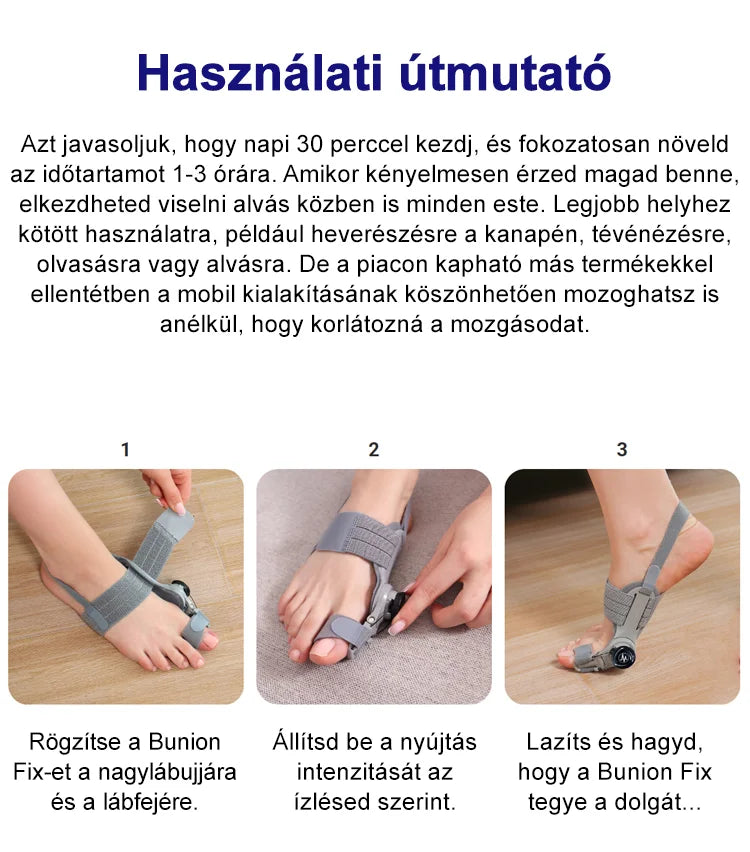 Használati útmutató

Azt javasoljuk, hogy napi 30 perccel kezdj, és fokozatosan növeld az időtartamot 1-3 órára. Amikor kényelmesen érzed magad benne, elkezdheted viselni alvás közben is minden este. Legjobb helyhez kötött használatra, például heverészésre a kanapén, tévénézésre, olvasásra vagy alvásra. De a piacon kapható más termékekkel ellentétben a mobil kialakításának köszönhetően mozoghatsz is anélkül, hogy korlátozná a mozgásodat.

1

Rögzítse a Bunion Fix-et a nagylábujjára és a lábfejére.

2

Állítsd be a nyújtás intenzitását az ízlésed szerint.

3

Lazíts és hagyd, hogy a Bunion Fix tegye a dolgát...